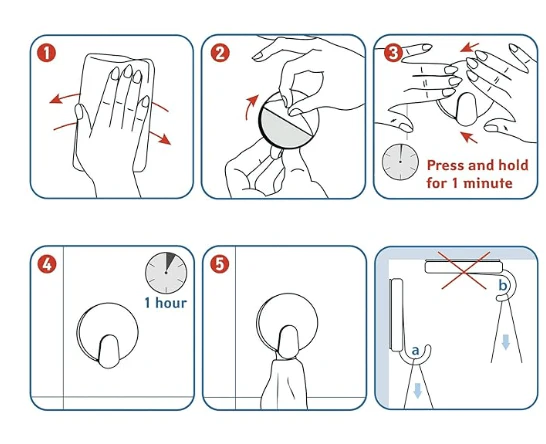 1

2

3

Press and hold for 1 minute

4

1 hour

5

b

a