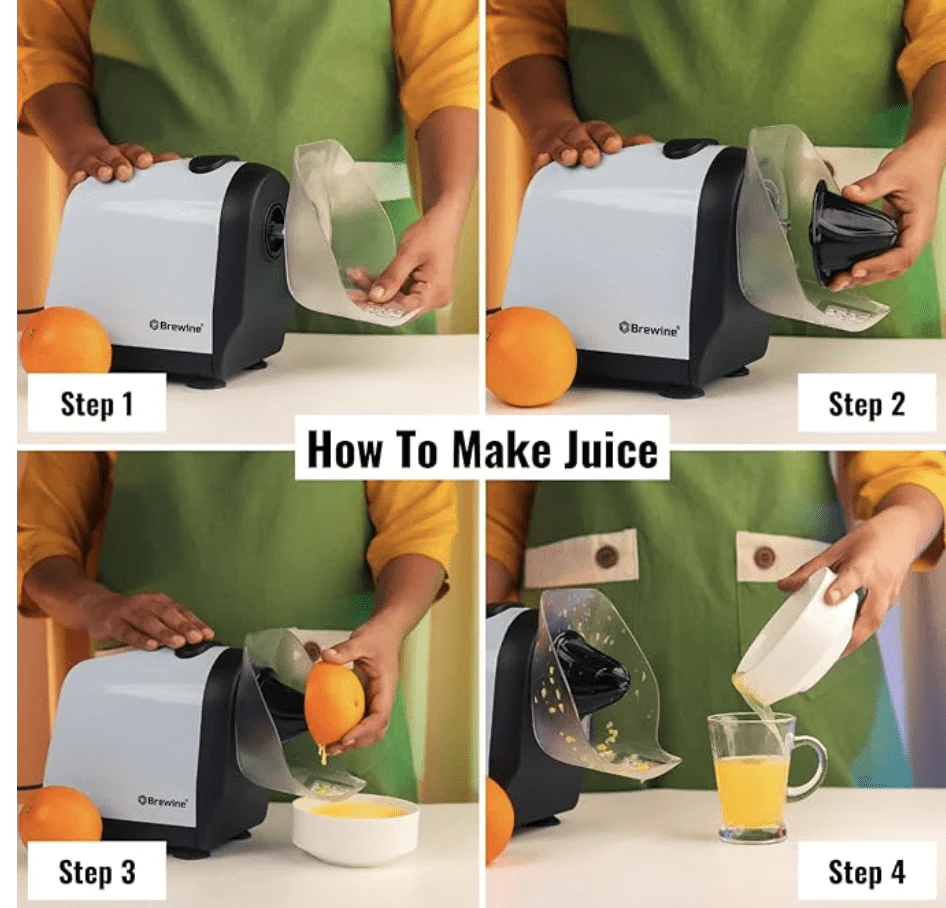 Brewine
Step 1

Brewine
Step 2

How To Make Juice

Brewine
Step 3

Step 4