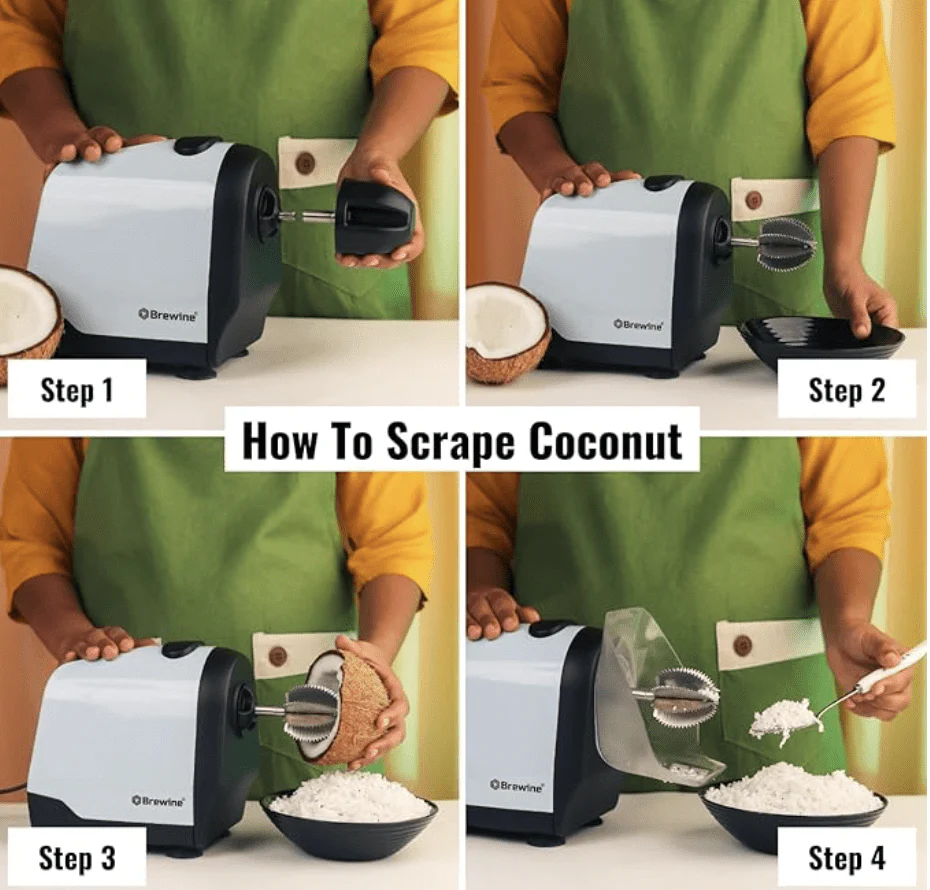 Brewine
Step 1

Brewine
Step 2

How To Scrape Coconut

Brewine
Step 3

Brewine
Step 4